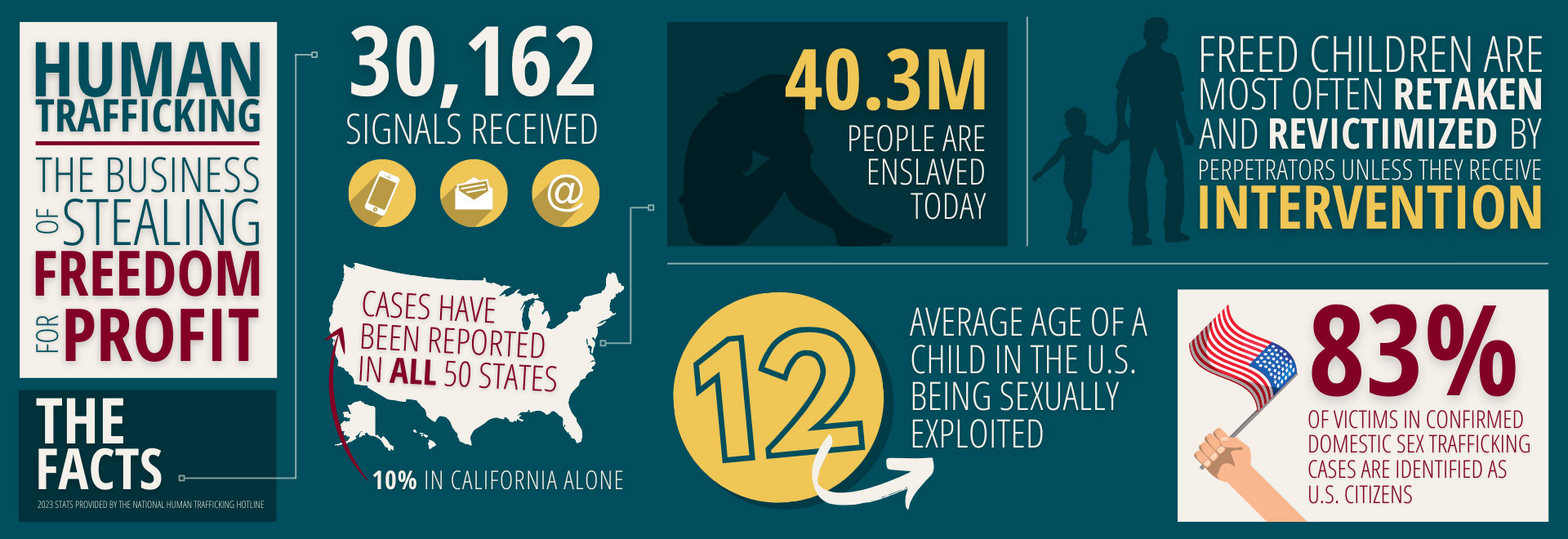 HUMAN TRAFFICKING

THE BUSINESS OF STEALING FREEDOM FOR PROFIT

THE FACTS

2023 STATS PROVIDED BY THE NATIONAL HUMAN TRAFFICKING HOTLINE

30,162

SIGNALS RECEIVED

@

CASES HAVE BEEN REPORTED IN ALL 50 STATES

10% IN CALIFORNIA ALONE

40.3M

PEOPLE ARE ENSLAVED TODAY

FREED CHILDREN ARE MOST OFTEN RETAKEN AND REVICTIMIZED BY PERPETRATORS UNLESS THEY RECEIVE INTERVENTION

12

AVERAGE AGE OF A CHILD IN THE U.S. BEING SEXUALLY EXPLOITED

83%

OF VICTIMS IN CONFIRMED DOMESTIC SEX TRAFFICKING CASES ARE IDENTIFIED AS U.S. CITIZENS